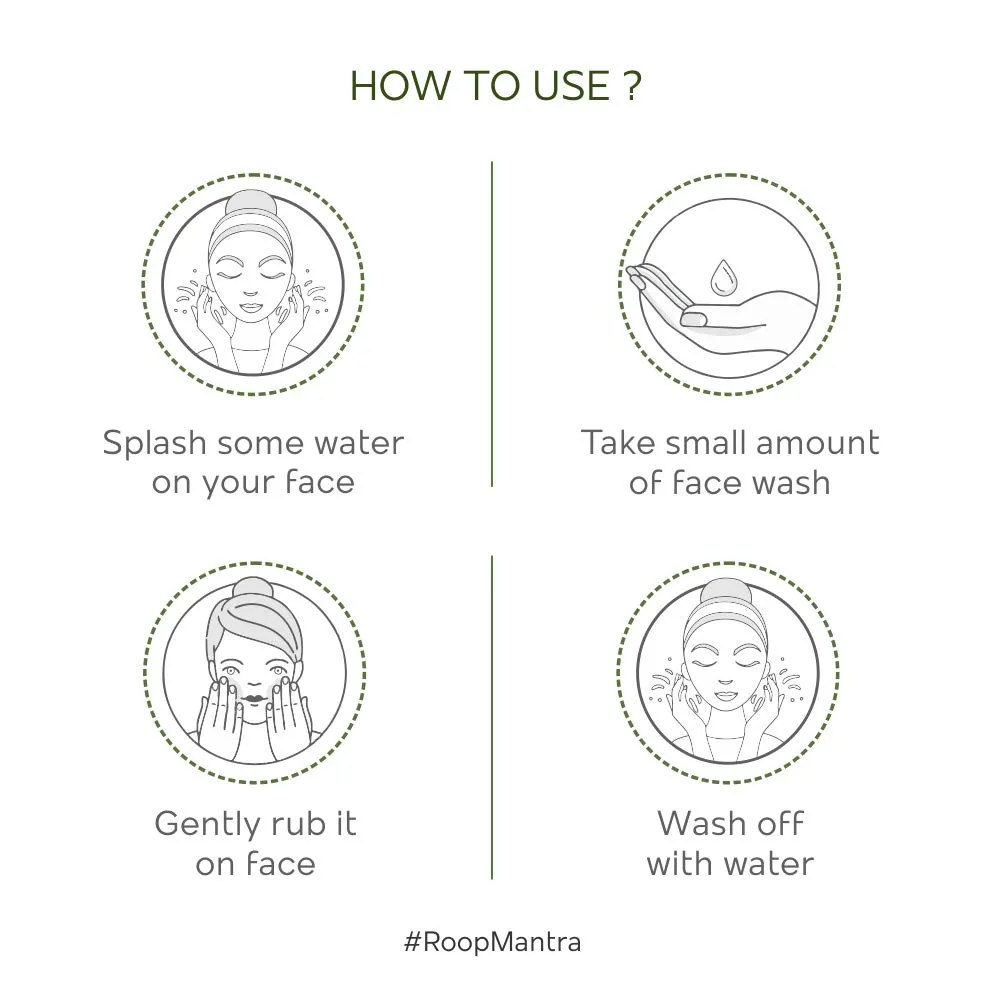 HOW TO USE ?

Splash some water on your face

Take small amount of face wash

Gently rub it on face

Wash off with water

#RoopMantra